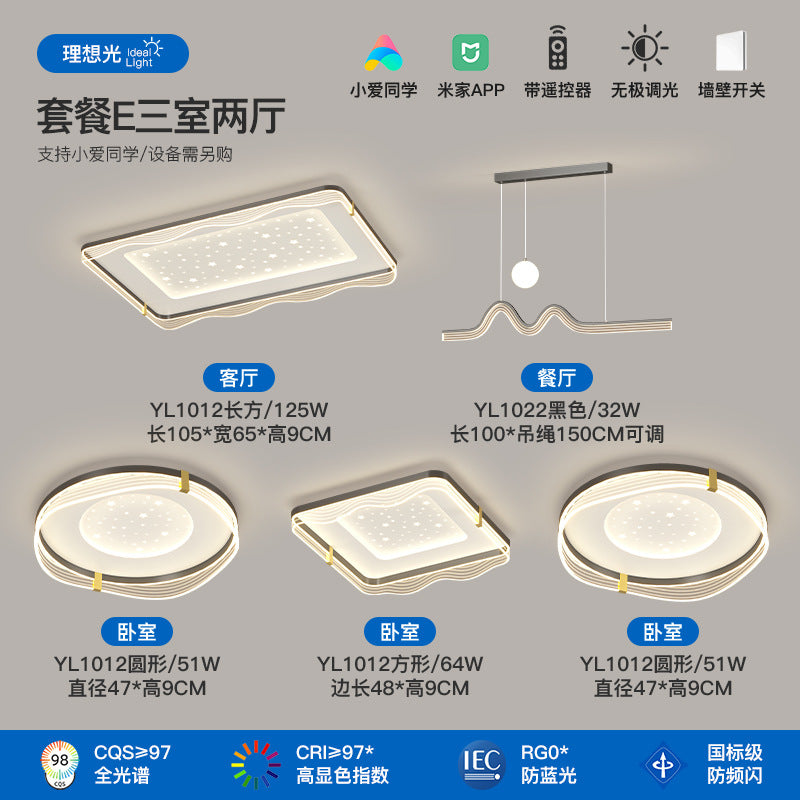 理想光 Ideal Light

小爱同学 米家APP 带遥控器 无极调光 墙壁开关

套餐E三室两厅

支持小爱同学/设备需另购

客厅
YL1012长方/125W
长105*宽65*高9CM

餐厅
YL1022黑色/32W
长100*吊绳150CM可调

卧室
YL1012圆形/51W
直径47*高9CM

卧室
YL1012方形/64W
边长48*高9CM

卧室
YL1012圆形/51W
直径47*高9CM

98 CQS
CQS≥97
全光谱

CRI≥97*
高显色指数

IEC
RG0*
防蓝光

国标级
防频闪