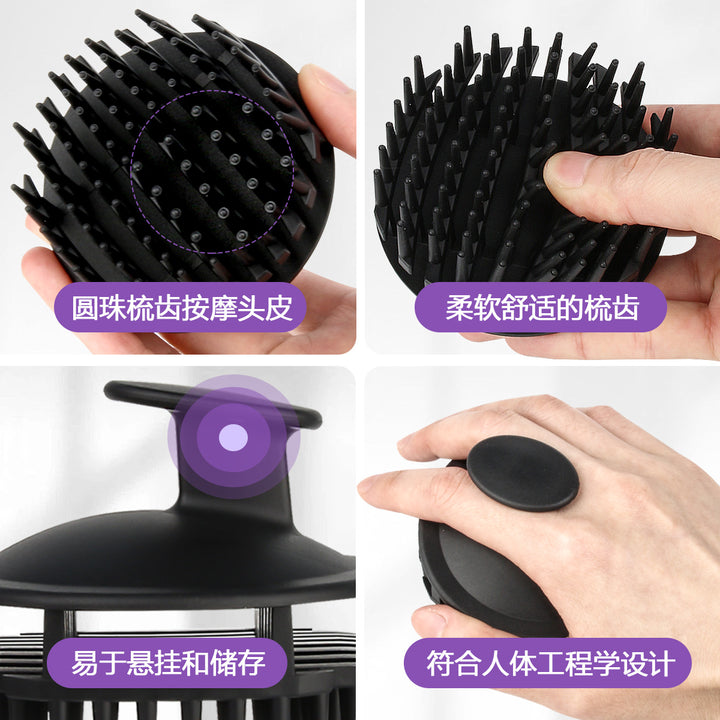 圆珠梳齿按摩头皮

柔软舒适的梳齿

易于悬挂和储存

符合人体工程学设计