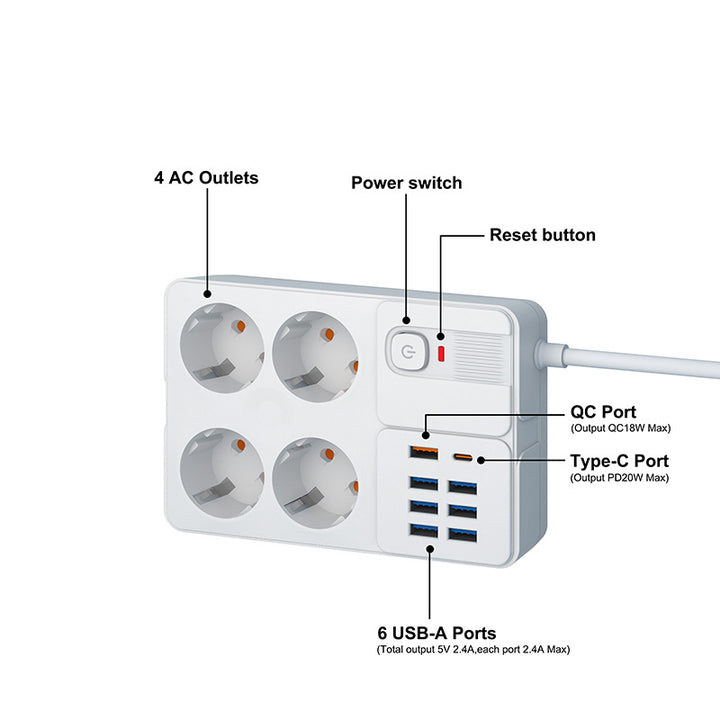 4 AC Outlets

Power switch

Reset button

QC Port
(Output QC18W Max)

Type-C Port
(Output PD20W Max)

6 USB-A Ports
(Total output 5V 2.4A,each port 2.4A Max)