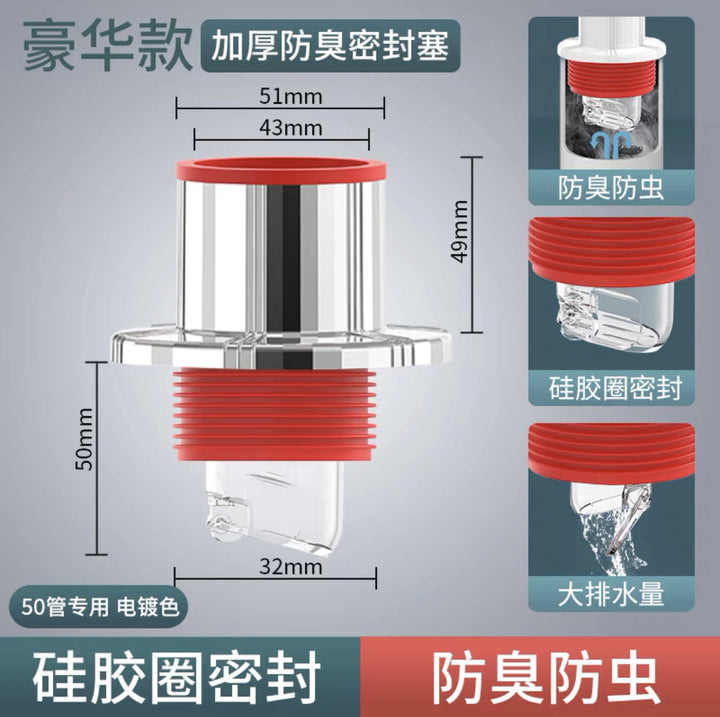 豪华款 加厚防臭密封塞

51mm

43mm

49mm

50mm

32mm

50管专用 电镀色

防臭防虫

硅胶圈密封

大排水量

硅胶圈密封

防臭防虫