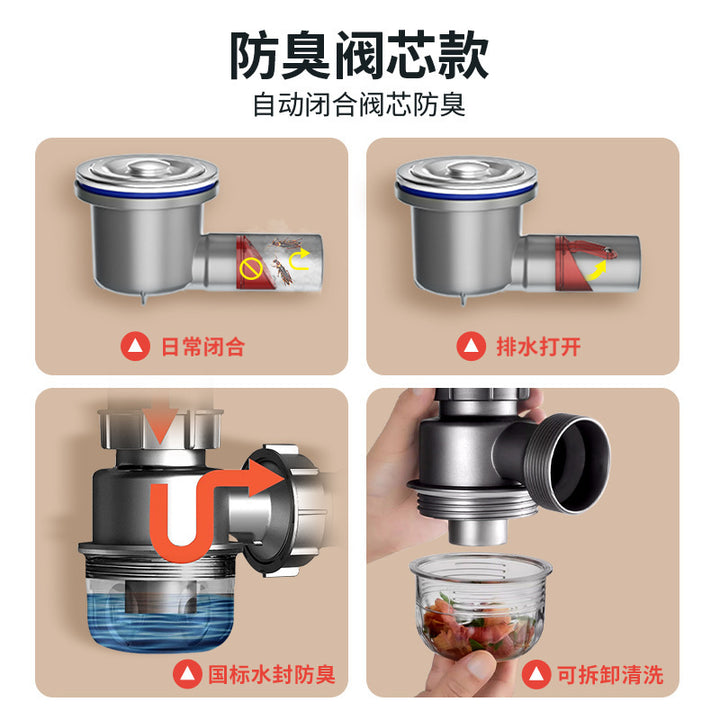 防臭阀芯款
自动闭合阀芯防臭

日常闭合

排水打开

国标水封防臭

可拆卸清洗