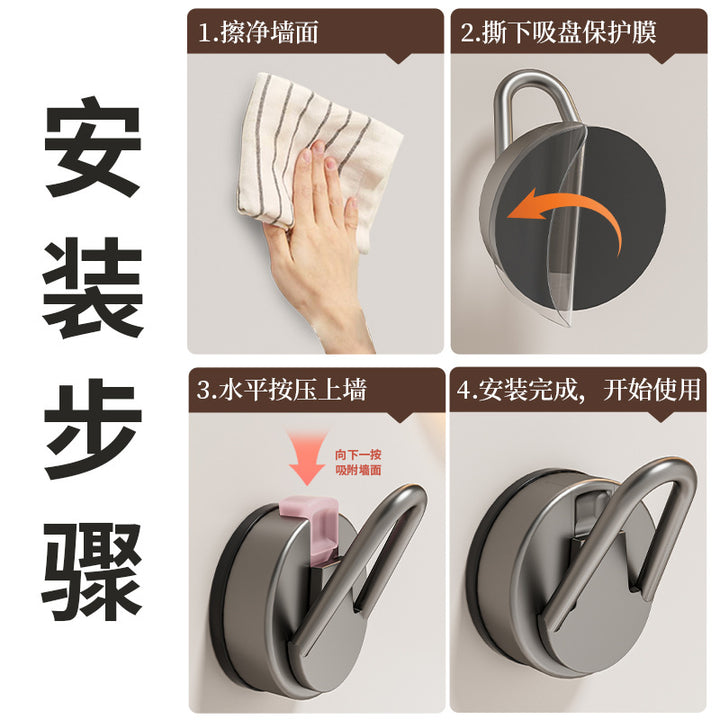 安装步骤

1.擦净墙面

2.撕下吸盘保护膜

3.水平按压上墙

向下一按
吸附墙面

4.安装完成，开始使用