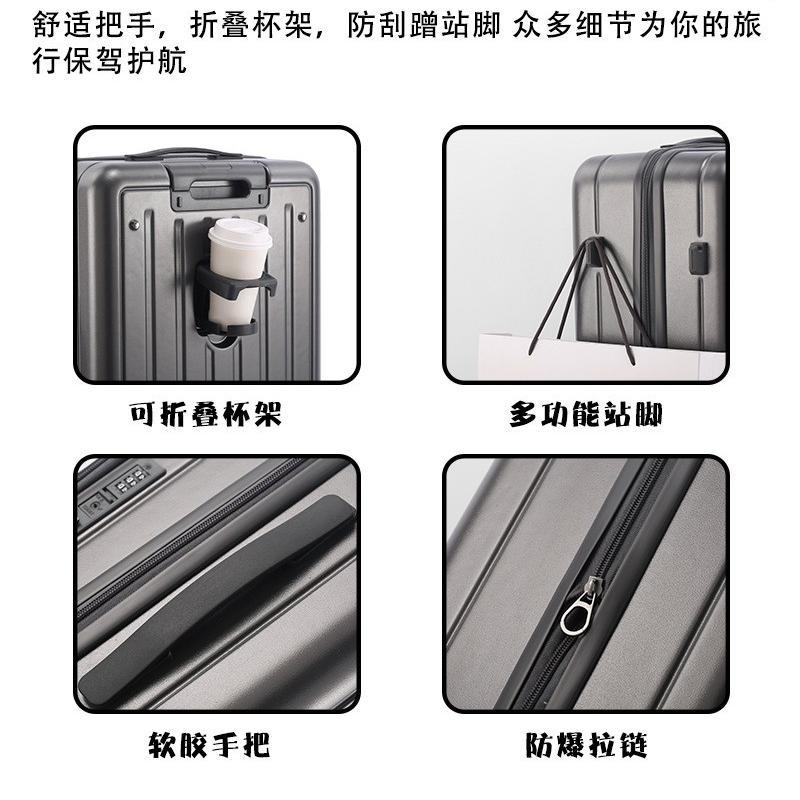 舒适把手，折叠杯架，防刮蹭站脚 众多细节为你的旅行保驾护航

可折叠杯架

多功能站脚

软胶手把

防爆拉链