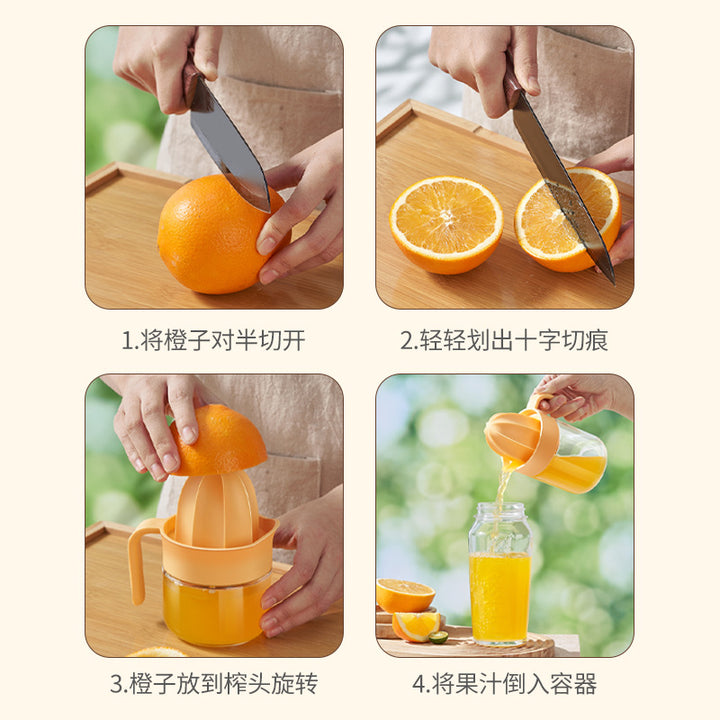 1.将橙子对半切开

2.轻轻划出十字切痕

3.橙子放到榨头旋转

4.将果汁倒入容器