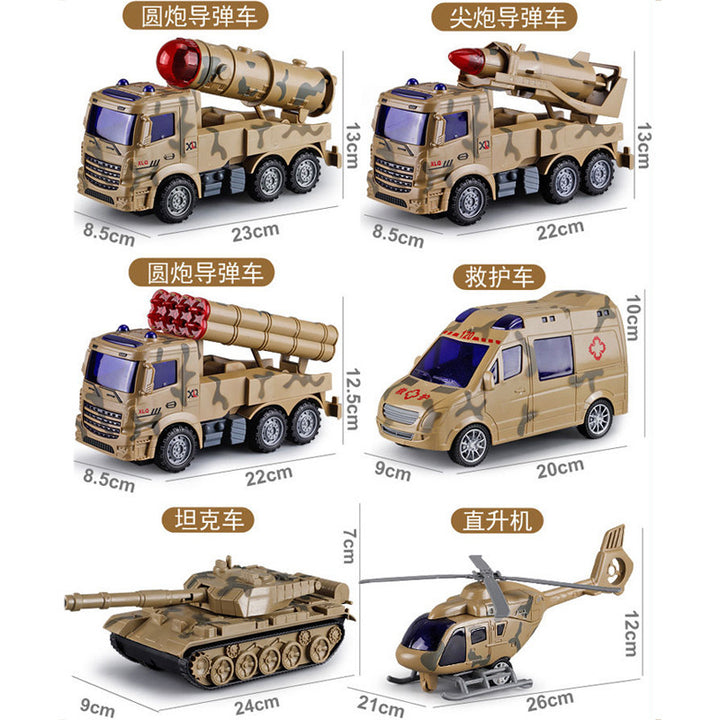 圆炮导弹车

XLQ

13cm

8.5cm

23cm

尖炮导弹车

XLQ

13cm

8.5cm

22cm

圆炮导弹车

XLQ

12.5cm

8.5cm

22cm

救护车

120

救护

10cm

9cm

20cm

坦克车

7cm

9cm

24cm

直升机

12cm

21cm

26cm