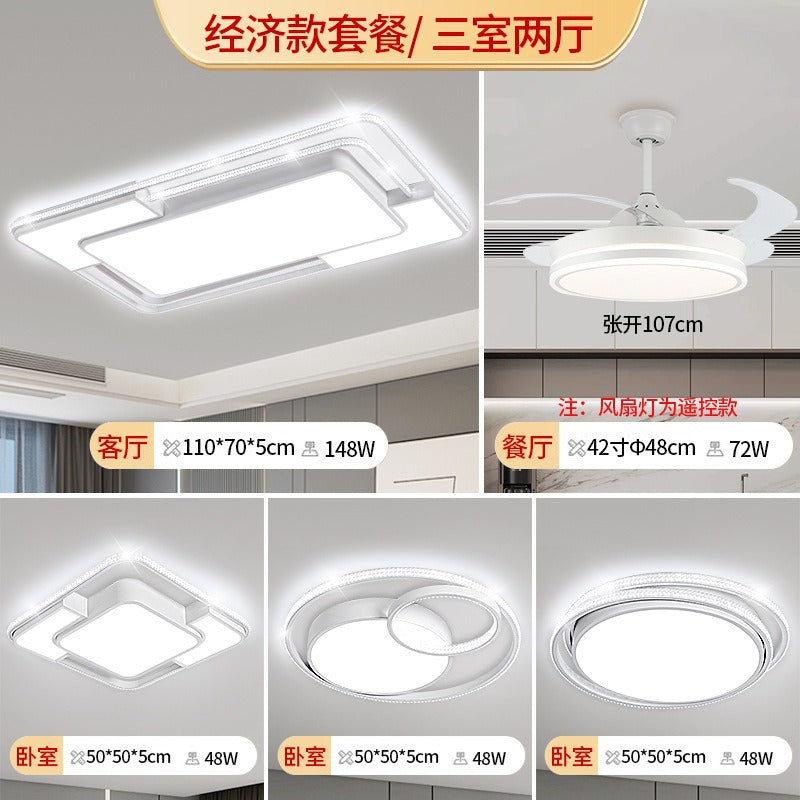 经济款套餐/ 三室两厅

张开107cm

注：风扇灯为遥控款

客厅 110*70*5cm 148W

餐厅 42寸Φ48cm 72W

卧室 50*50*5cm 48W

卧室 50*50*5cm 48W

卧室 50*50*5cm 48W