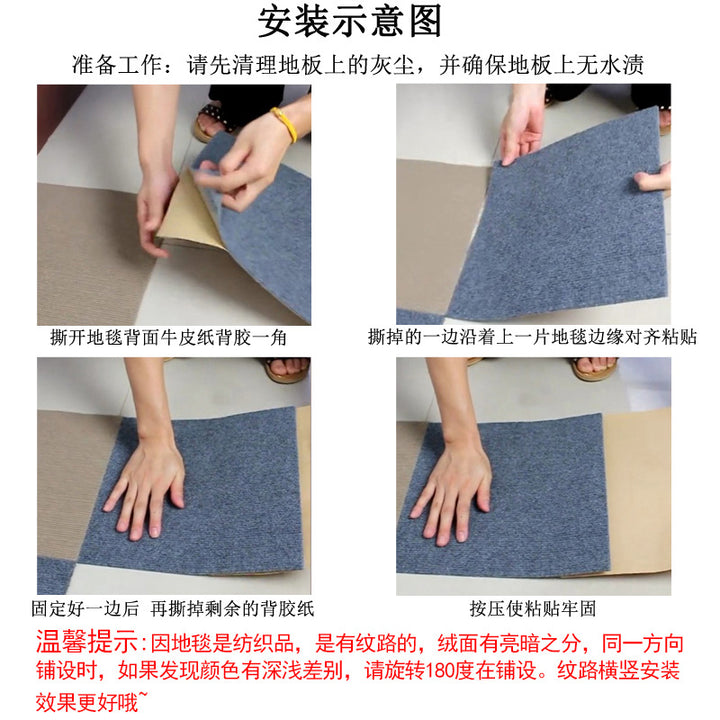 安装示意图

准备工作：请先清理地板上的灰尘，并确保地板上无水渍

撕开地毯背面牛皮纸背胶一角

撕掉的一边沿着上一片地毯边缘对齐粘贴

固定好一边后 再撕掉剩余的背胶纸

按压使粘贴牢固

温馨提示:因地毯是纺织品，是有纹路的，绒面有亮暗之分，同一方向铺设时，如果发现颜色有深浅差别，请旋转180度在铺设。纹路横竖安装效果更好哦~