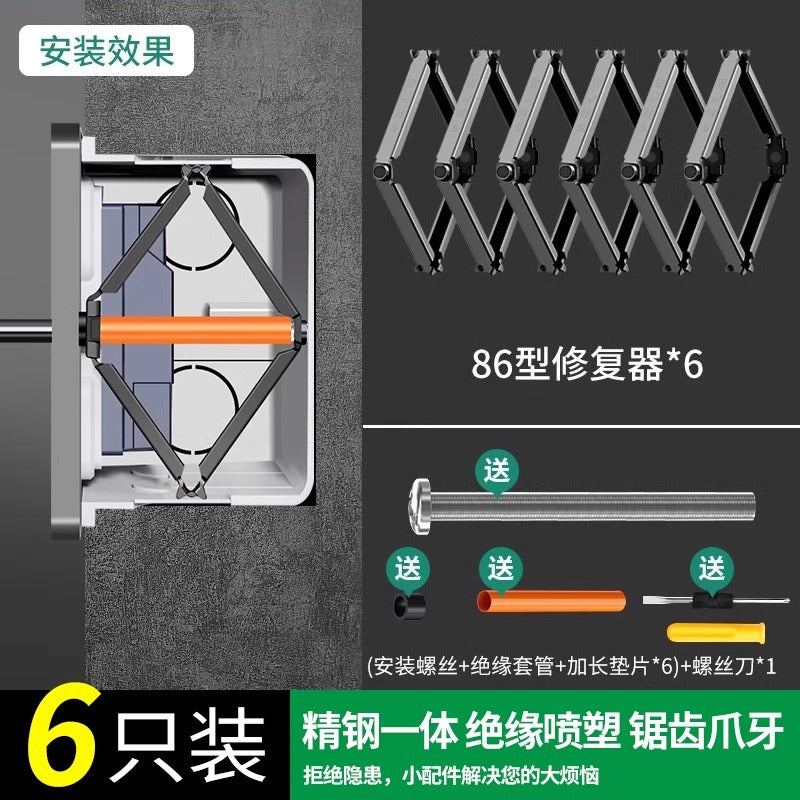 安装效果

86型修复器*6

送

送

送

送

(安装螺丝+绝缘套管+加长垫片*6)+螺丝刀*1

6只装

精钢一体 绝缘喷塑 锯齿爪牙

拒绝隐患，小配件解决您的大烦恼