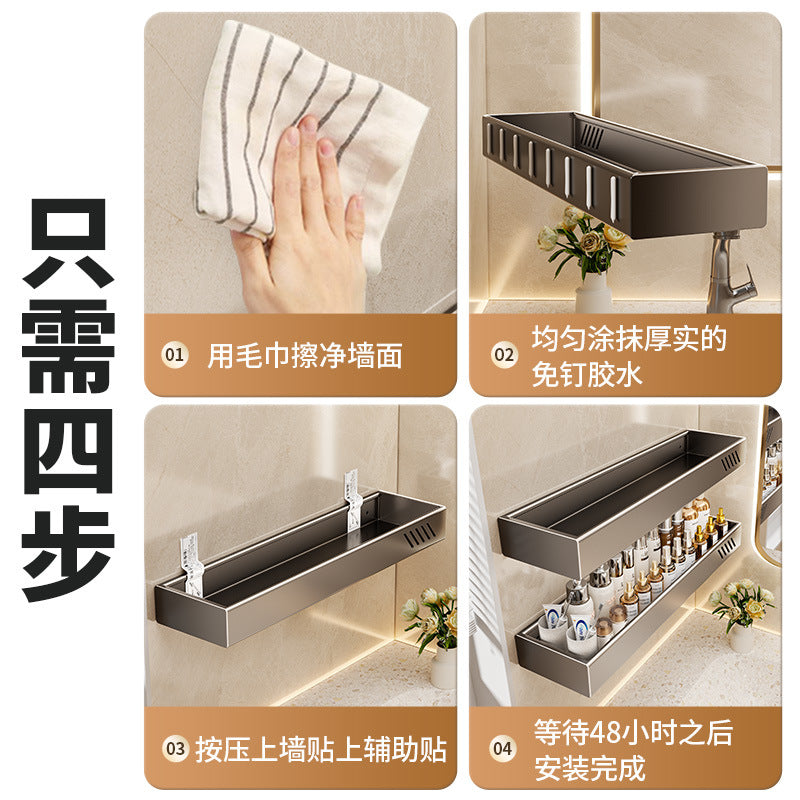 只需四步

01 用毛巾擦净墙面

02 均匀涂抹厚实的免钉胶水

03 按压上墙贴上辅助贴

04 等待48小时之后安装完成