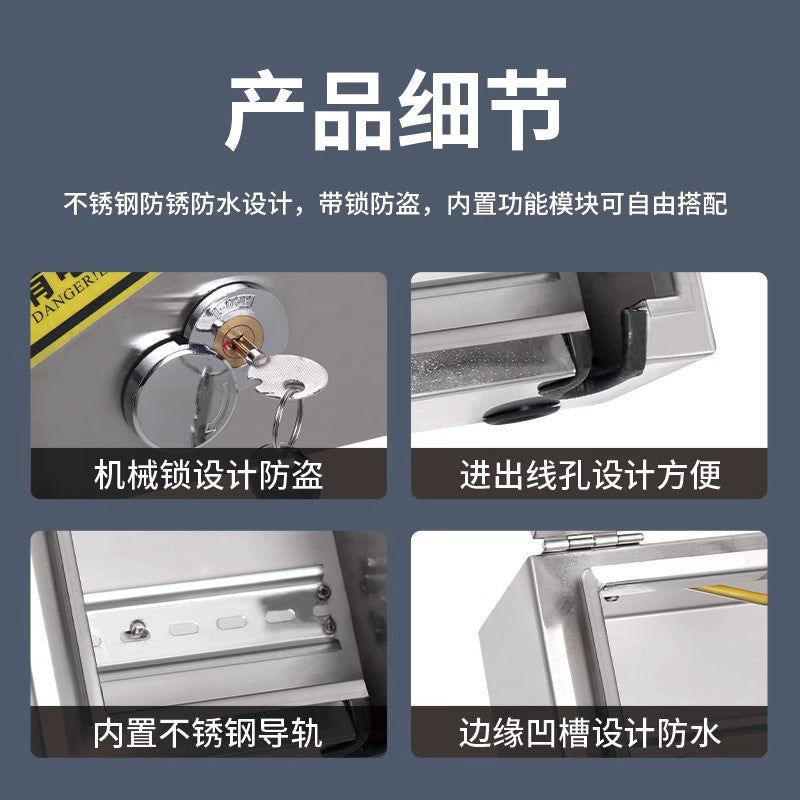 产品细节

不锈钢防锈防水设计，带锁防盗，内置功能模块可自由搭配

DANGER

机械锁设计防盗

进出线孔设计方便

内置不锈钢导轨

边缘凹槽设计防水