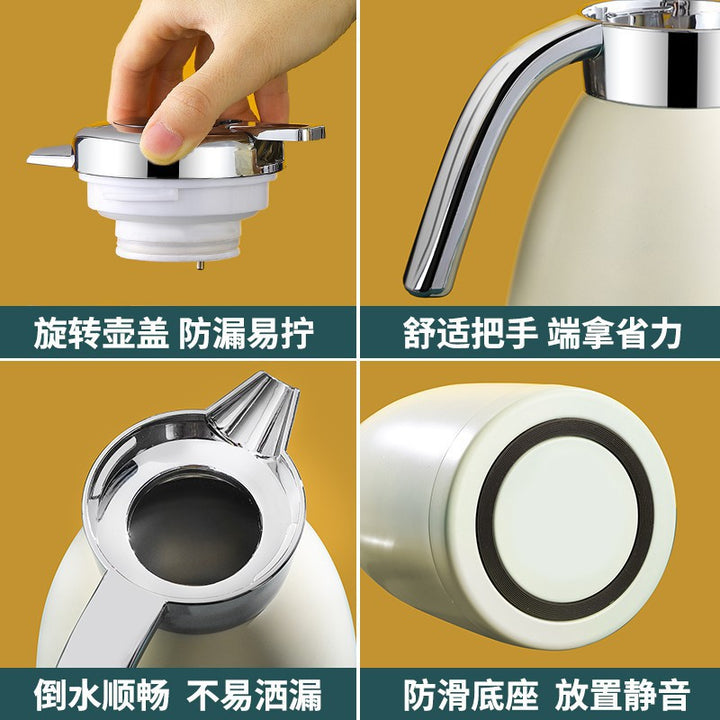 旋转壶盖 防漏易拧

舒适把手 端拿省力

倒水顺畅 不易洒漏

防滑底座 放置静音