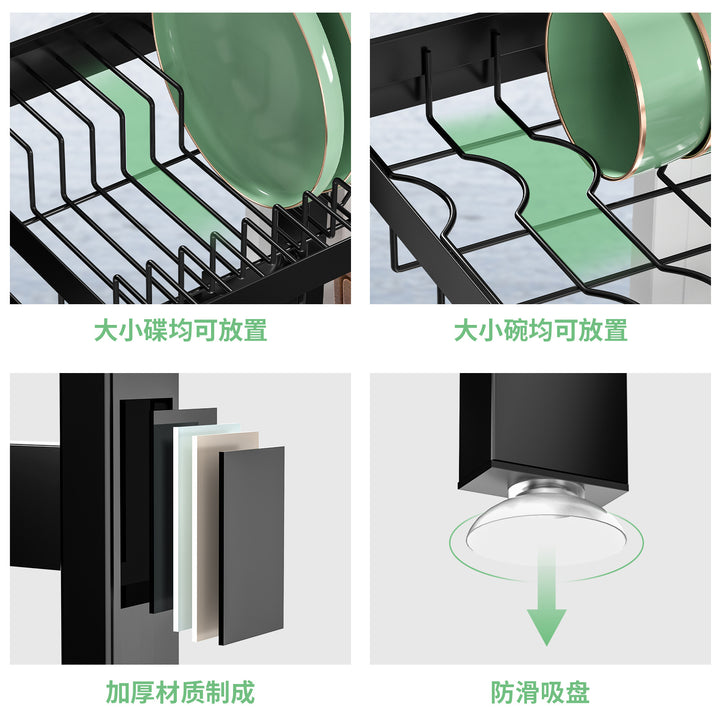 大小碟均可放置

大小碗均可放置

加厚材质制成

防滑吸盘