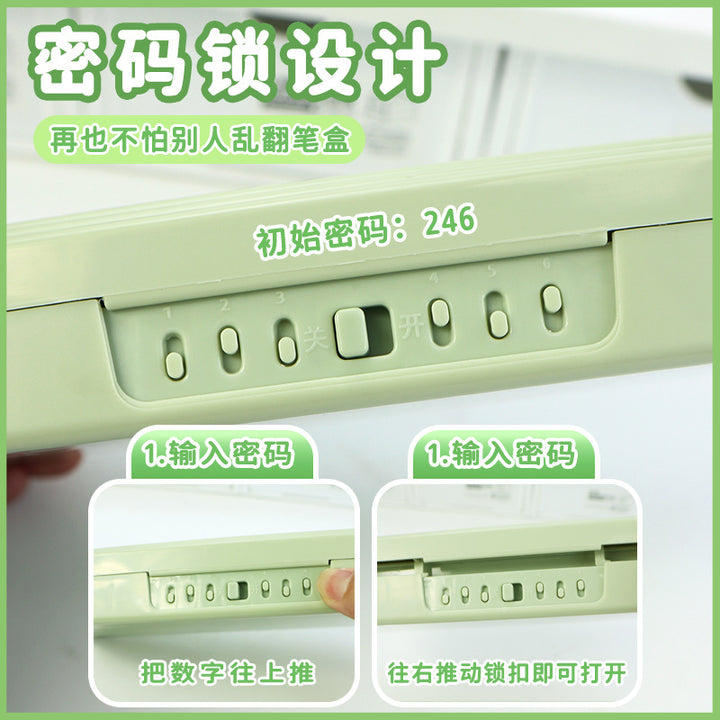 密码锁设计

再也不怕别人乱翻笔盒

初始密码：246

1 2 3 关 开 4 5 6

1.输入密码

把数字往上推

1.输入密码

往右推动锁扣即可打开