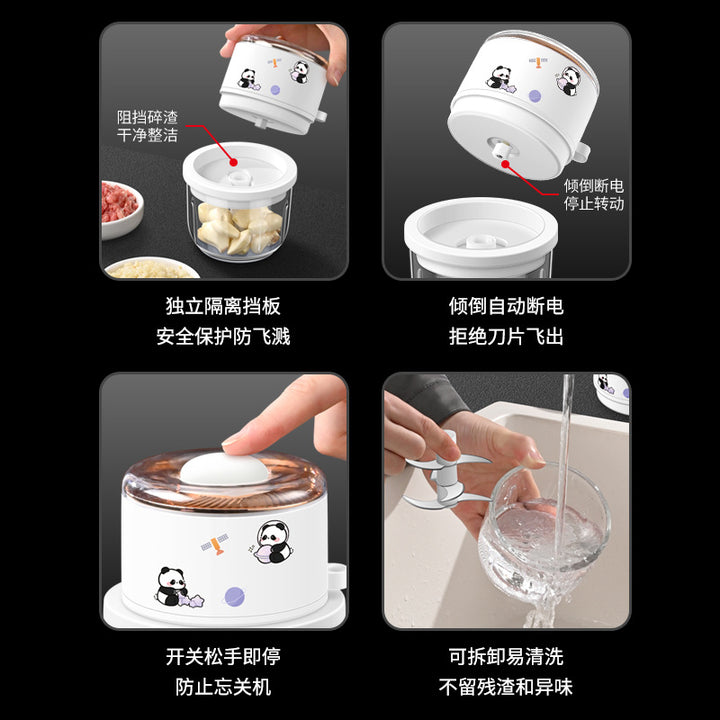 阻挡碎渣
干净整洁

独立隔离挡板
安全保护防飞溅

倾倒断电
停止转动

倾倒自动断电
拒绝刀片飞出

开关松手即停
防止忘关机

可拆卸易清洗
不留残渣和异味