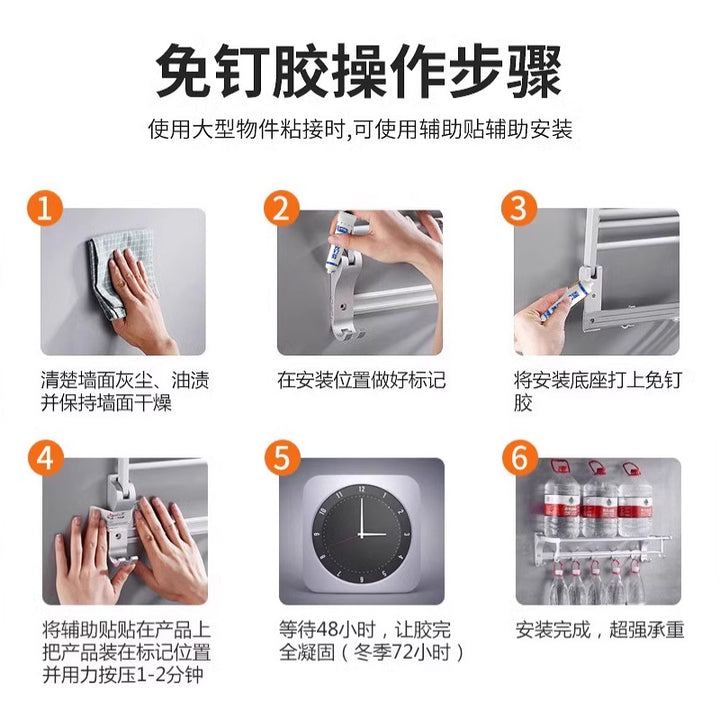 免钉胶操作步骤

使用大型物件粘接时,可使用辅助贴辅助安装

1
清楚墙面灰尘、油渍并保持墙面干燥

2
在安装位置做好标记

3
将安装底座打上免钉胶

4
将辅助贴贴在产品上把产品装在标记位置并用力按压1-2分钟

5
等待48小时，让胶完全凝固（冬季72小时）

6
安装完成，超强承重