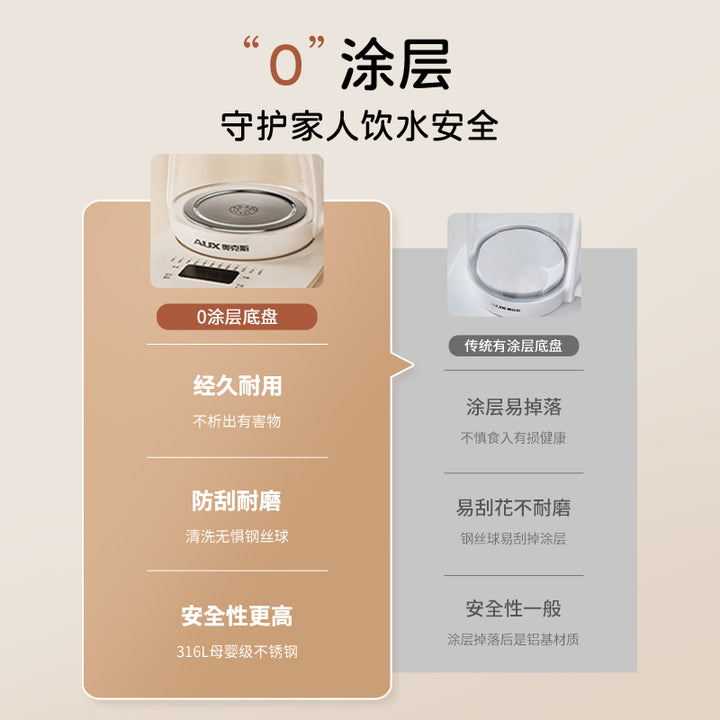 “0”涂层
守护家人饮水安全

AUX 奥克斯

0涂层底盘

经久耐用
不析出有害物

防刮耐磨
清洗无惧钢丝球

安全性更高
316L母婴级不锈钢

AUX 奥克斯

传统有涂层底盘

涂层易掉落
不慎食入有损健康

易刮花不耐磨
钢丝球易刮掉涂层

安全性一般
涂层掉落后是铝基材质