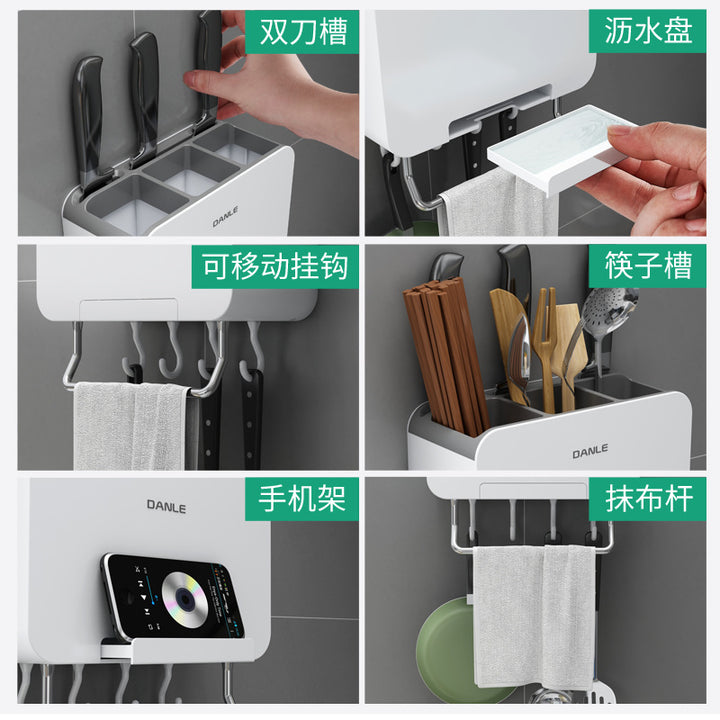 双刀槽

DANLE

沥水盘

可移动挂钩

筷子槽

DANLE

DANLE

手机架

抹布杆