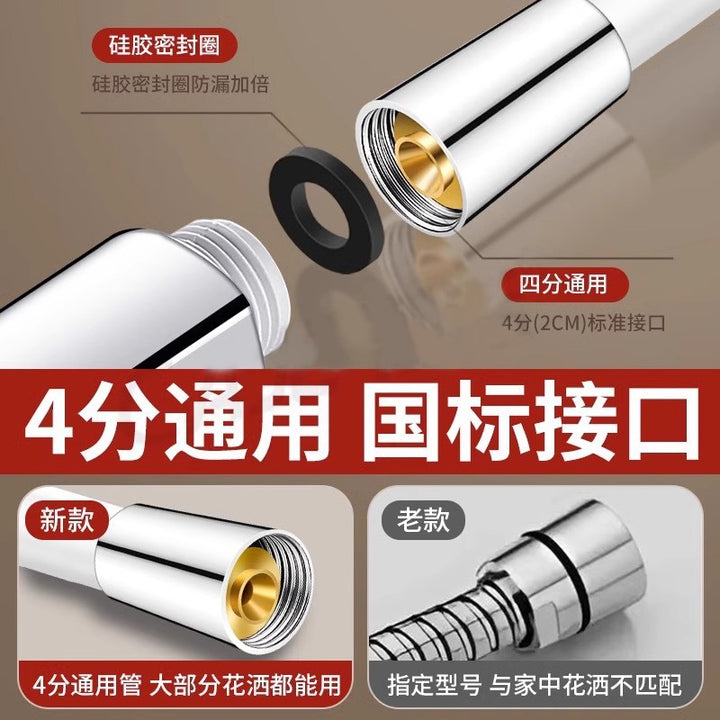 硅胶密封圈

硅胶密封圈防漏加倍

四分通用

4分(2CM)标准接口

4分通用 国标接口

新款

4分通用管 大部分花洒都能用

老款

指定型号 与家中花洒不匹配