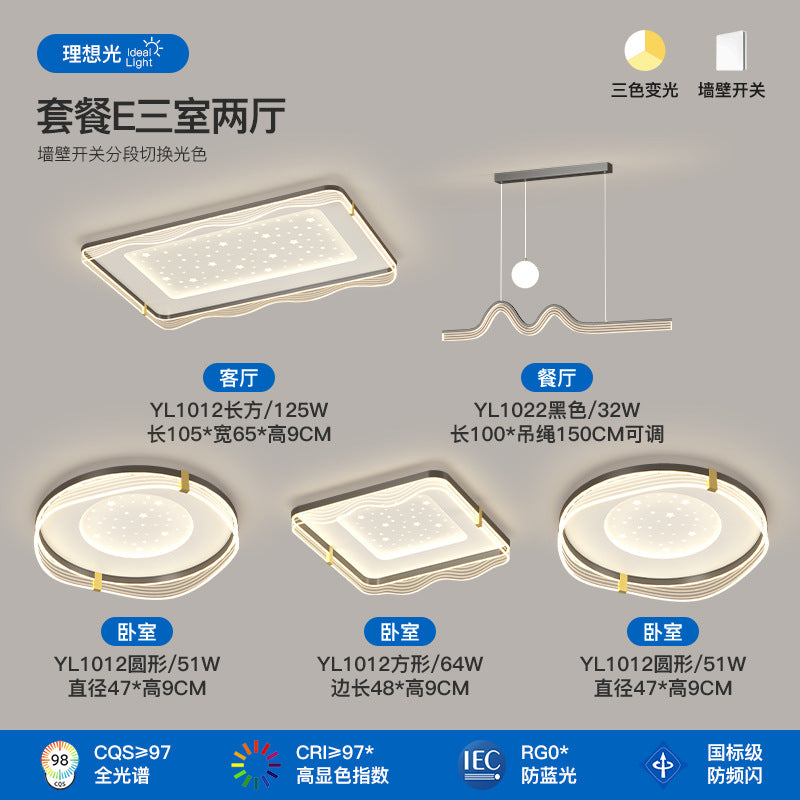 理想光 Ideal Light

三色变光　墙壁开关

套餐E三室两厅

墙壁开关分段切换光色

客厅
YL1012长方/125W
长105*宽65*高9CM

餐厅
YL1022黑色/32W
长100*吊绳150CM可调

卧室
YL1012圆形/51W
直径47*高9CM

卧室
YL1012方形/64W
边长48*高9CM

卧室
YL1012圆形/51W
直径47*高9CM

98 CQS
CQS≥97
全光谱

CRI≥97*
高显色指数

IEC
RG0*
防蓝光

国标级
防频闪