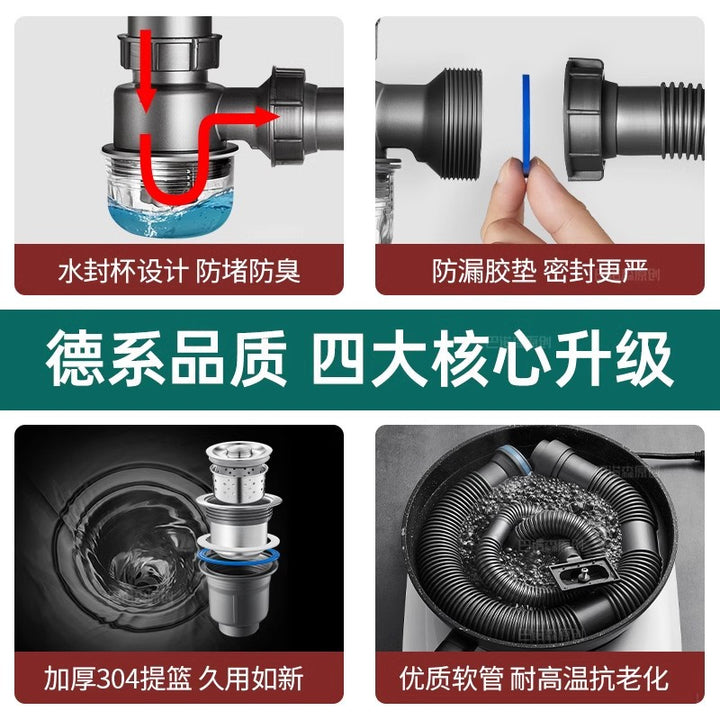 水封杯设计 防堵防臭

防漏胶垫 密封更严

德系品质 四大核心升级

加厚304提篮 久用如新

优质软管 耐高温抗老化