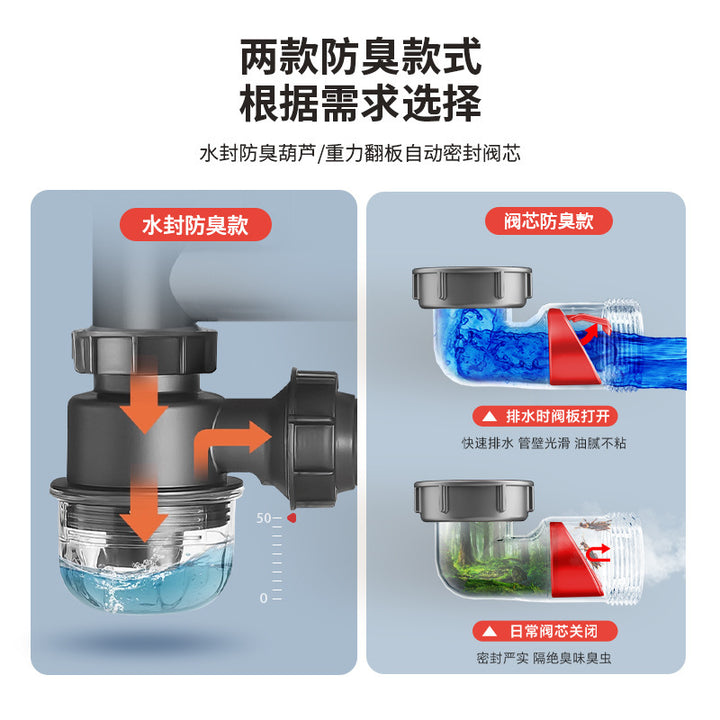 两款防臭款式
根据需求选择

水封防臭葫芦/重力翻板自动密封阀芯

水封防臭款

50

0

阀芯防臭款

排水时阀板打开

快速排水 管壁光滑 油腻不粘

日常阀芯关闭

密封严实 隔绝臭味臭虫