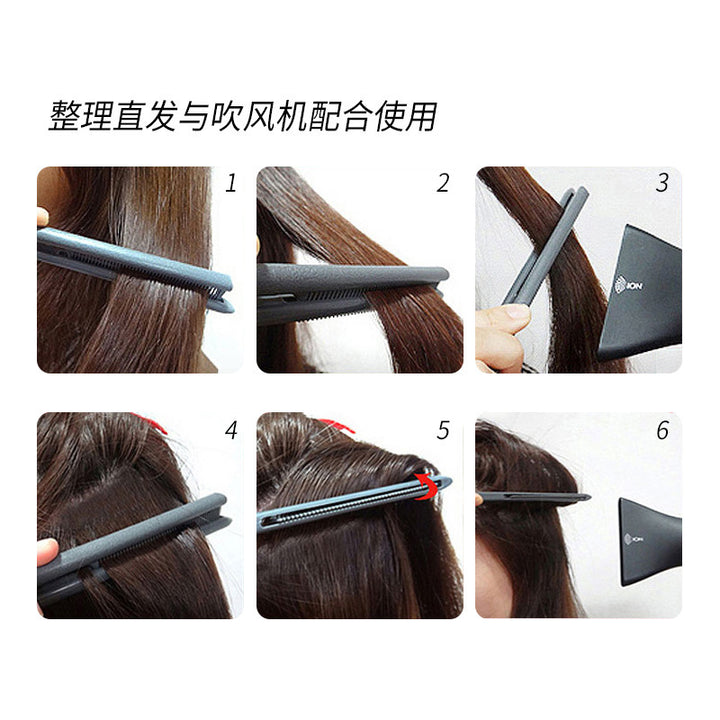 整理直发与吹风机配合使用

1

2

3

ION

4

5

6

ION