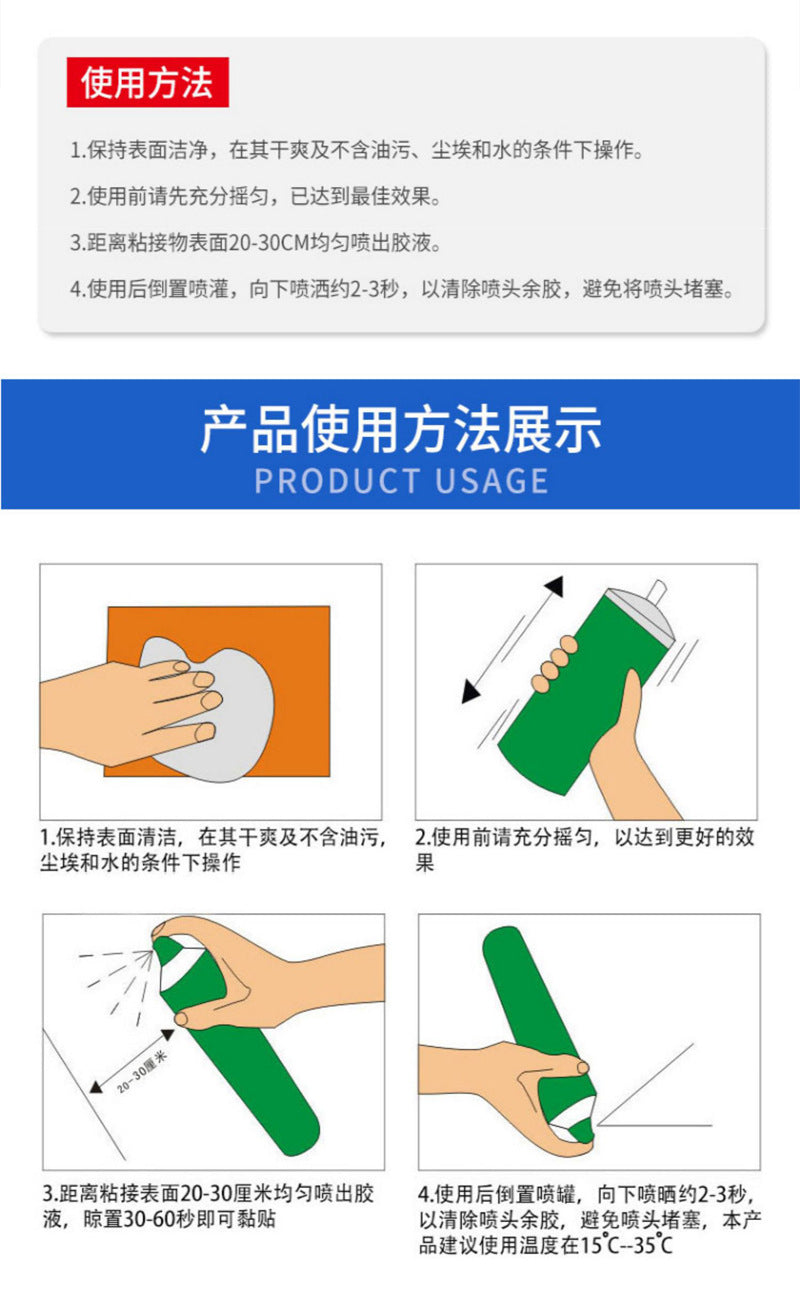 使用方法

1.保持表面洁净，在其干爽及不含油污、尘埃和水的条件下操作。

2.使用前请先充分摇匀，已达到最佳效果。

3.距离粘接物表面20-30CM均匀喷出胶液。

4.使用后倒置喷灌，向下喷洒约2-3秒，以清除喷头余胶，避免将喷头堵塞。

产品使用方法展示
PRODUCT USAGE

1.保持表面清洁，在其干爽及不含油污，尘埃和水的条件下操作

2.使用前请充分摇匀，以达到更好的效果

20-30厘米

3.距离粘接表面20-30厘米均匀喷出胶液，晾置30-60秒即可黏贴

4.使用后倒置喷罐，向下喷晒约2-3秒，以清除喷头余胶，避免喷头堵塞，本产品建议使用温度在15°C--35°C