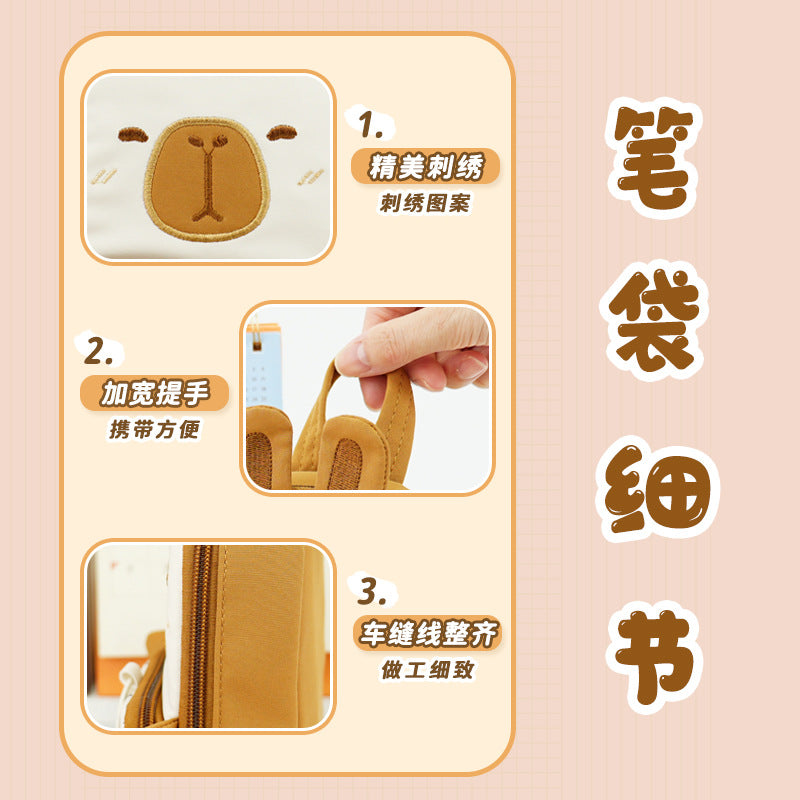 1.
精美刺绣
刺绣图案

2.
加宽提手
携带方便

3.
车缝线整齐
做工细致

笔袋细节