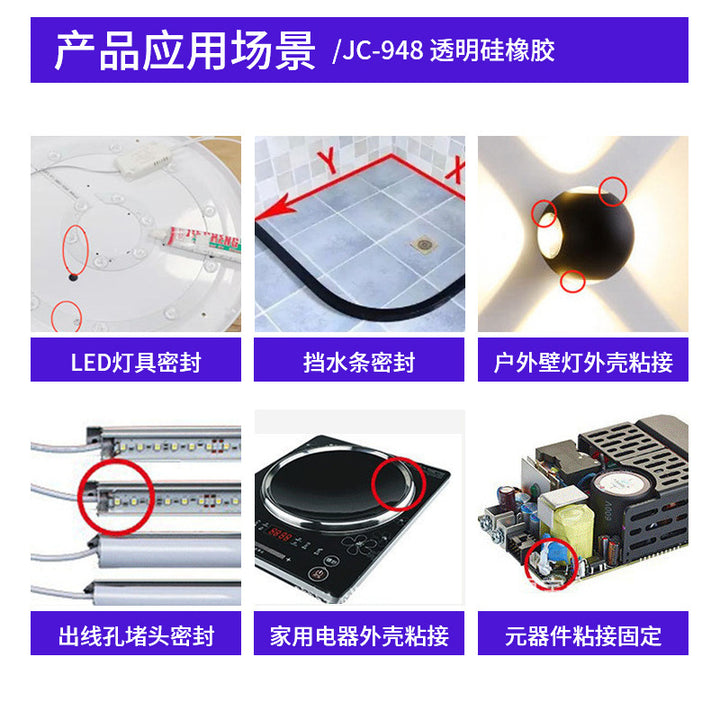 产品应用场景 /JC-948 透明硅橡胶

Y
X

LED灯具密封

挡水条密封

户外壁灯外壳粘接

出线孔堵头密封

家用电器外壳粘接

元器件粘接固定