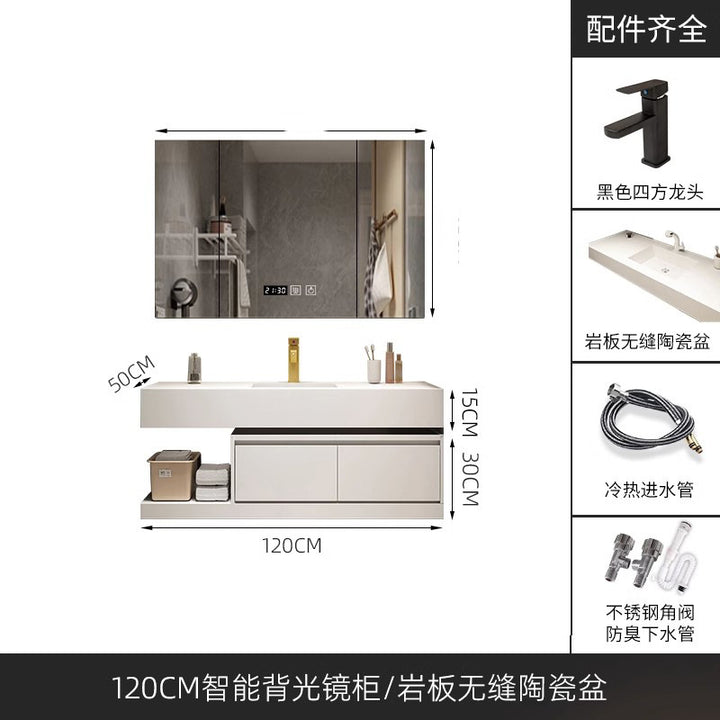 21:30

50CM

15CM

30CM

120CM

配件齐全

黑色四方龙头

岩板无缝陶瓷盆

冷热进水管

不锈钢角阀
防臭下水管

120CM智能背光镜柜/岩板无缝陶瓷盆