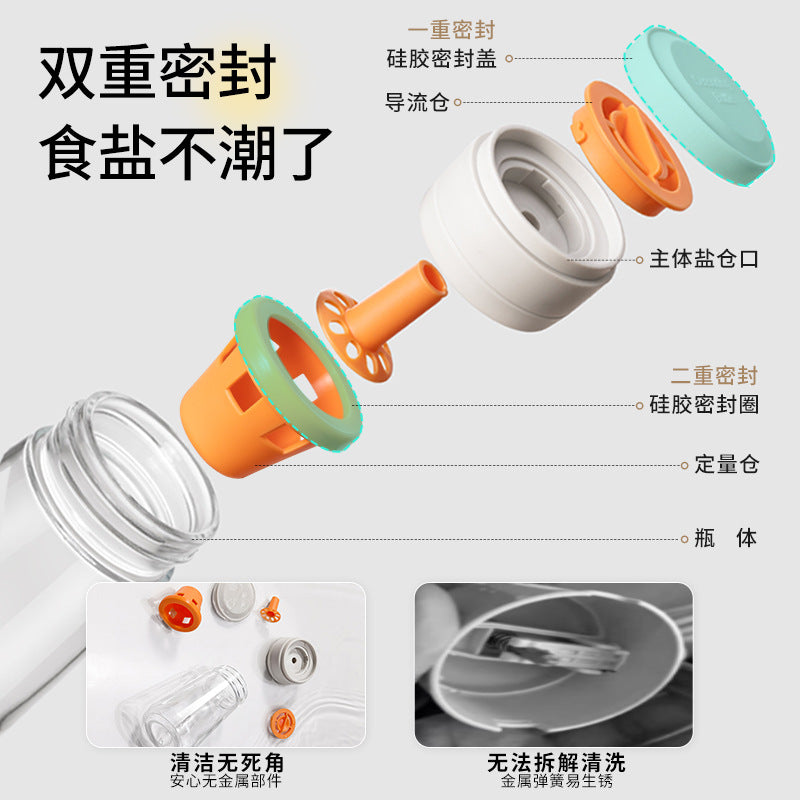 双重密封
食盐不潮了

一重密封
硅胶密封盖
导流仓
主体盐仓口
二重密封
硅胶密封圈
定量仓
瓶 体

清洁无死角
安心无金属部件

无法拆解清洗
金属弹簧易生锈