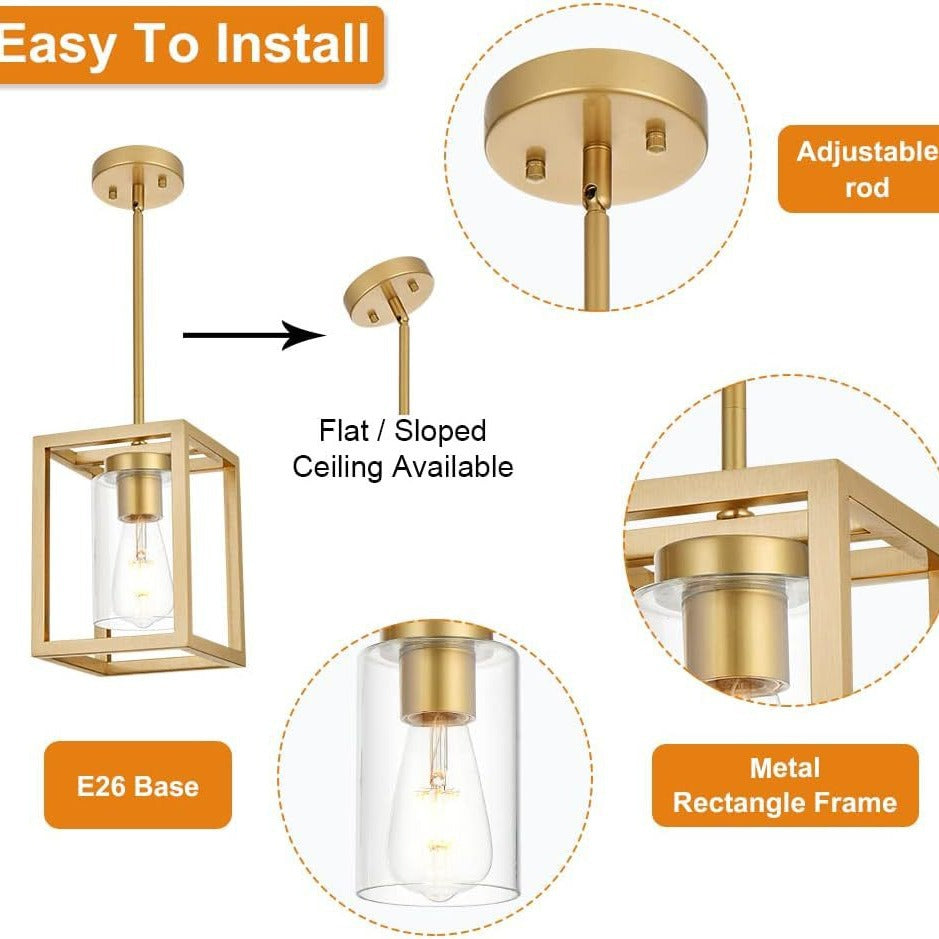 Easy To Install

Adjustable rod

Flat / Sloped Ceiling Available

E26 Base

Metal Rectangle Frame