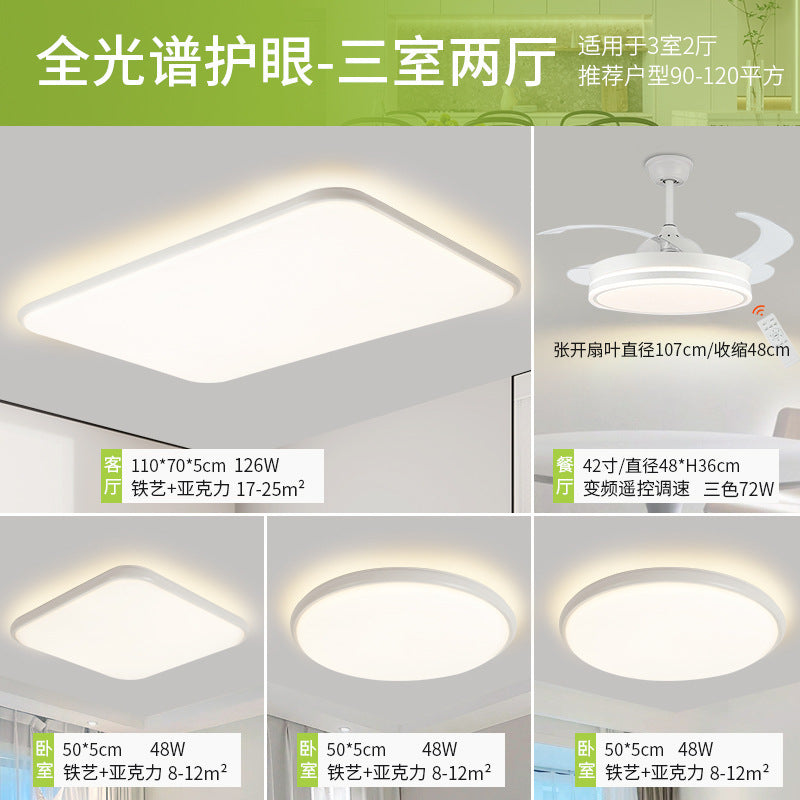 全光谱护眼-三室两厅

适用于3室2厅
推荐户型90-120平方

张开扇叶直径107cm/收缩48cm

客厅
110*70*5cm 126W
铁艺+亚克力 17-25m²

餐厅
42寸/直径48*H36cm
变频遥控调速 三色72W

卧室
50*5cm 48W
铁艺+亚克力 8-12m²

卧室
50*5cm 48W
铁艺+亚克力 8-12m²

卧室
50*5cm 48W
铁艺+亚克力 8-12m²