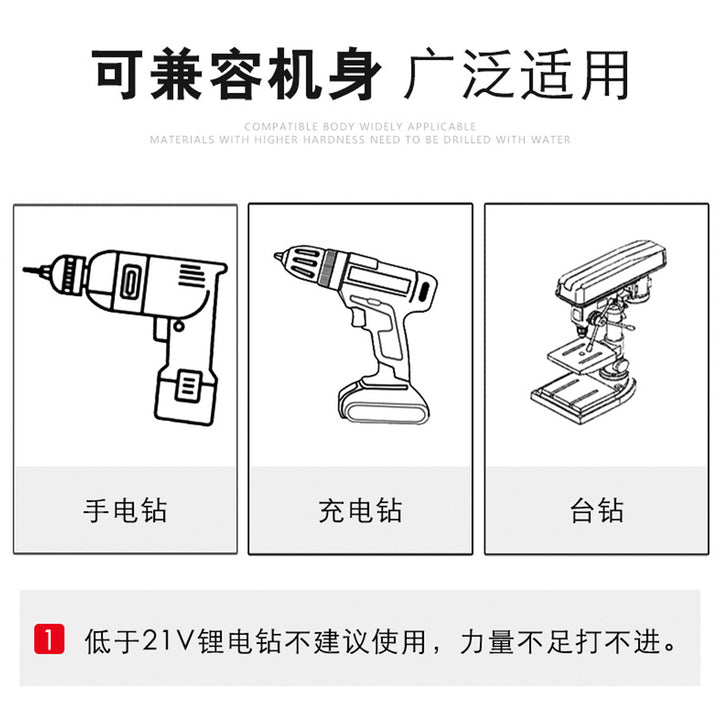 可兼容机身 广泛适用

COMPATIBLE BODY WIDELY APPLICABLE
MATERIALS WITH HIGHER HARDNESS NEED TO BE DRILLED WITH WATER

手电钻

充电钻

台钻

1 低于21V锂电钻不建议使用，力量不足打不进。