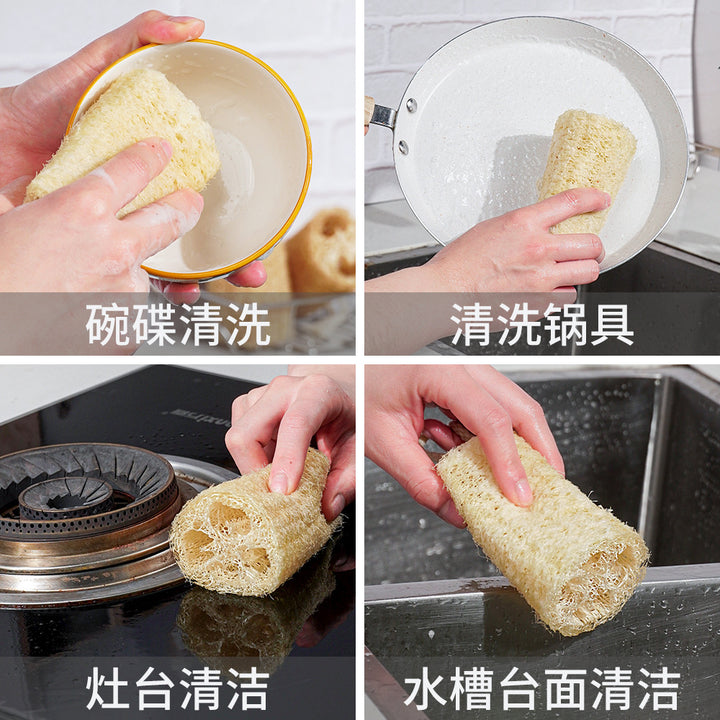 碗碟清洗

清洗锅具

灶台清洁

水槽台面清洁