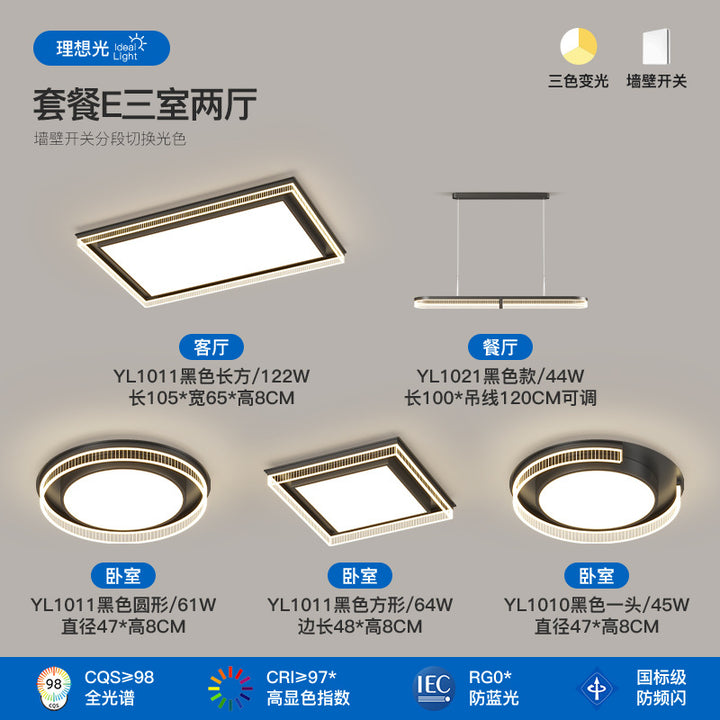 理想光 Ideal Light

三色变光　墙壁开关

套餐E三室两厅

墙壁开关分段切换光色

客厅
YL1011黑色长方/122W
长105*宽65*高8CM

餐厅
YL1021黑色款/44W
长100*吊线120CM可调

卧室
YL1011黑色圆形/61W
直径47*高8CM

卧室
YL1011黑色方形/64W
边长48*高8CM

卧室
YL1010黑色一头/45W
直径47*高8CM

98 CQS
CQS≥98
全光谱

CRI≥97*
高显色指数

IEC
RG0*
防蓝光

国标级
防频闪