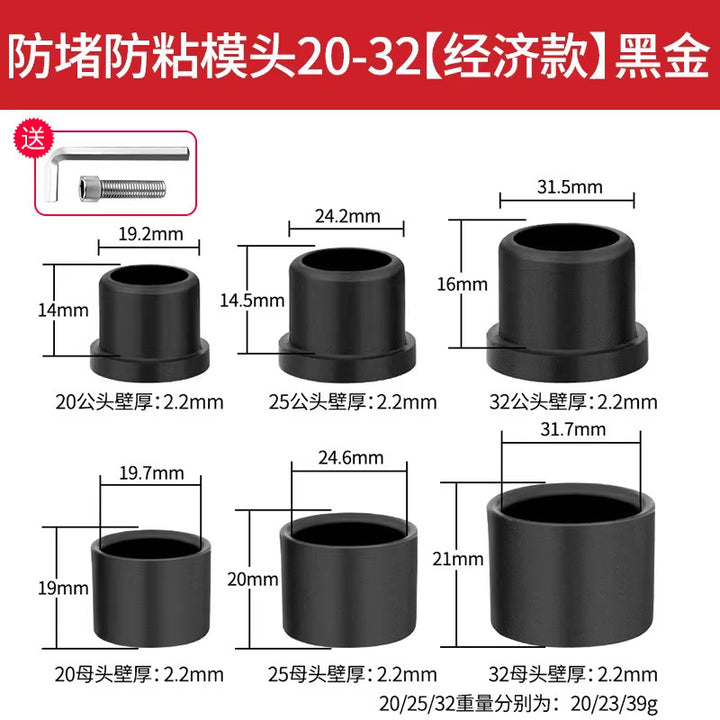 防堵防粘模头20-32【经济款】黑金

送

19.2mm
14mm
20公头壁厚：2.2mm

24.2mm
14.5mm
25公头壁厚：2.2mm

31.5mm
16mm
32公头壁厚：2.2mm

19.7mm
19mm
20母头壁厚：2.2mm

24.6mm
20mm
25母头壁厚：2.2mm

31.7mm
21mm
32母头壁厚：2.2mm

20/25/32重量分别为：20/23/39g