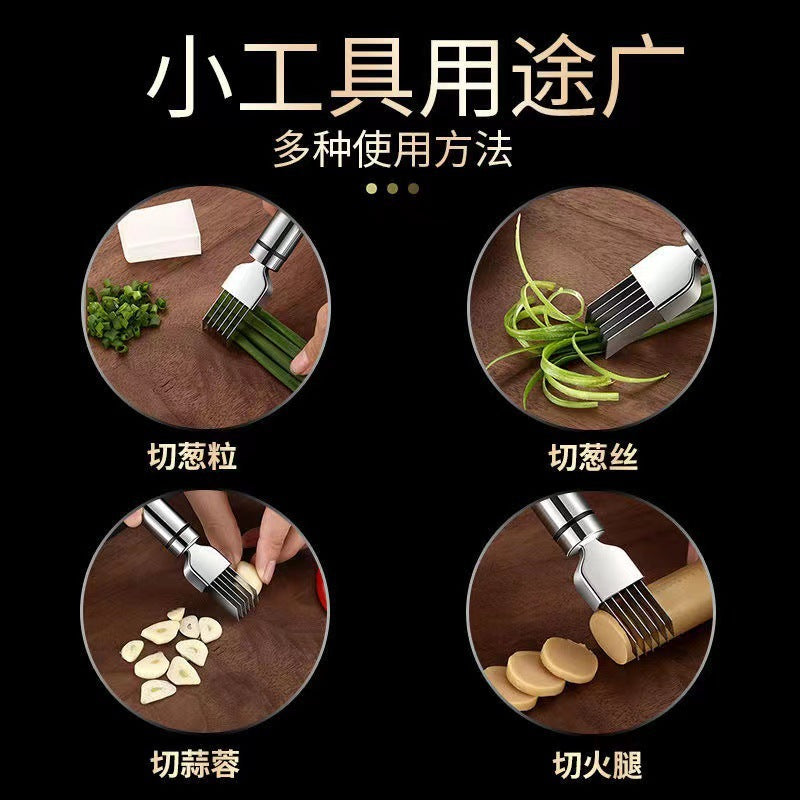 小工具用途广
多种使用方法

切葱粒

切葱丝

切蒜蓉

切火腿