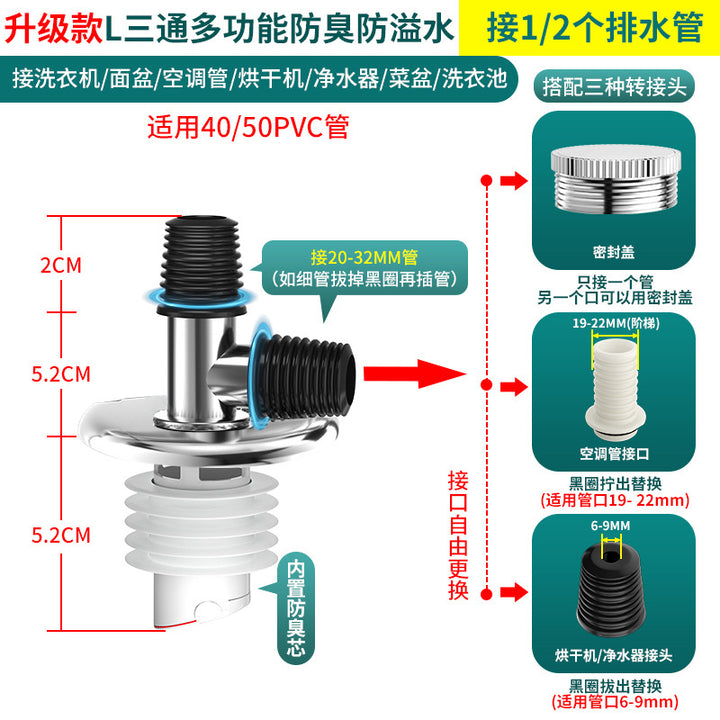 升级款L三通多功能防臭防溢水

接1/2个排水管

接洗衣机/面盆/空调管/烘干机/净水器/菜盆/洗衣池

搭配三种转接头

适用40/50PVC管

2CM

5.2CM

5.2CM

接20-32MM管
(如细管拔掉黑圈再插管)

内置防臭芯

接口自由更换

密封盖

只接一个管
另一个口可以用密封盖

19-22MM(阶梯)

空调管接口

黑圈拧出替换
(适用管口19- 22mm)

6-9MM

烘干机/净水器接头

黑圈拔出替换
(适用管口6-9mm)