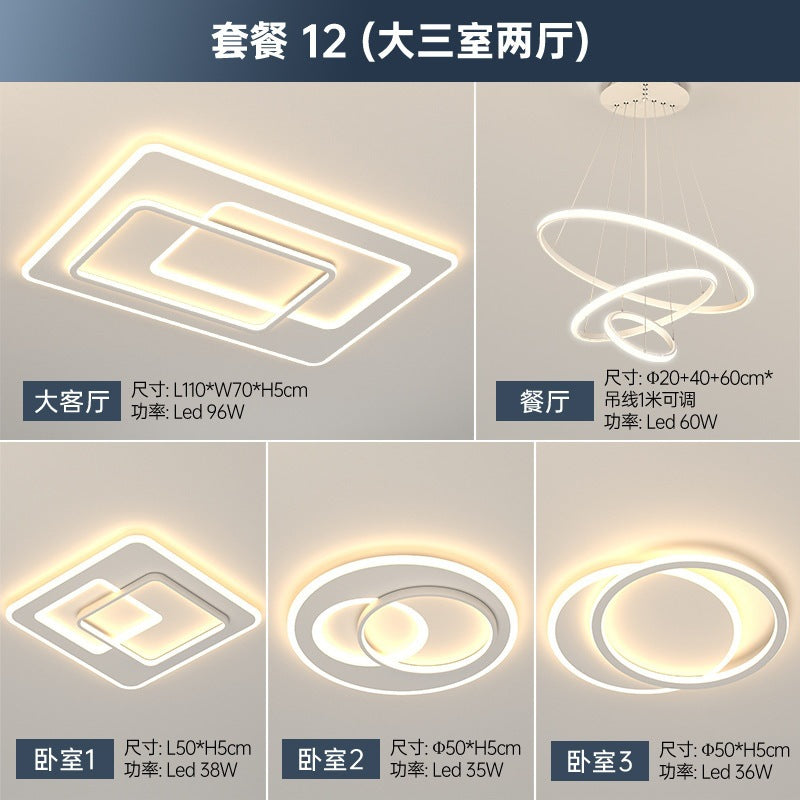 套餐 12 (大三室两厅)

大客厅
尺寸: L110*W70*H5cm
功率: Led 96W

餐厅
尺寸: Φ20+40+60cm*
吊线1米可调
功率: Led 60W

卧室1
尺寸: L50*H5cm
功率: Led 38W

卧室2
尺寸: Φ50*H5cm
功率: Led 35W

卧室3
尺寸: Φ50*H5cm
功率: Led 36W