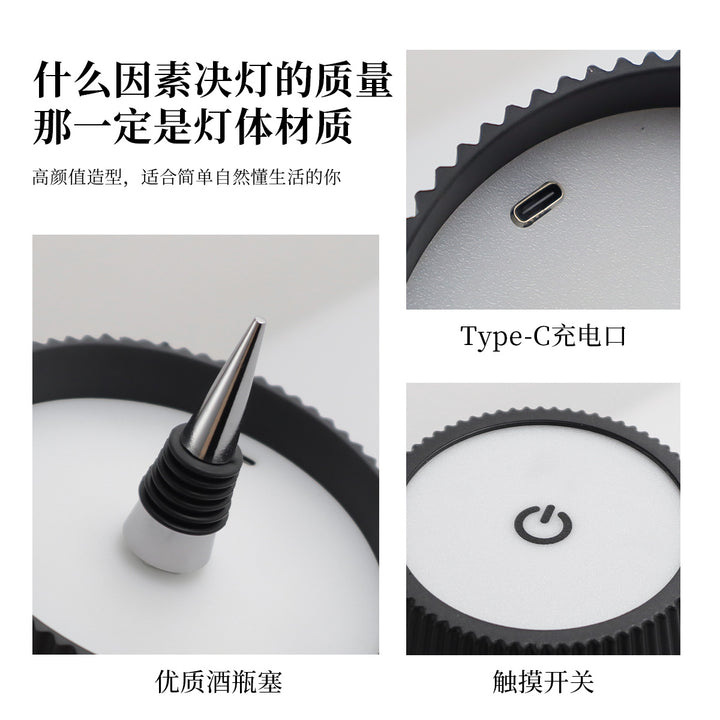 什么因素决灯的质量
那一定是灯体材质

高颜值造型，适合简单自然懂生活的你

Type-C充电口

优质酒瓶塞

触摸开关