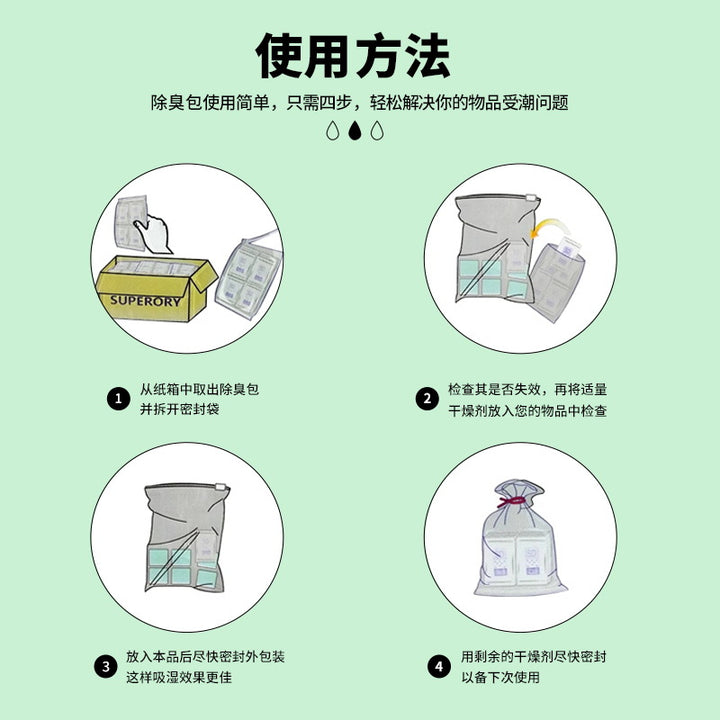 使用方法

除臭包使用简单，只需四步，轻松解决你的物品受潮问题

SUPERORY

1 从纸箱中取出除臭包并拆开密封袋

2 检查其是否失效，再将适量干燥剂放入您的物品中检查

3 放入本品后尽快密封外包装这样吸湿效果更佳

4 用剩余的干燥剂尽快密封以备下次使用