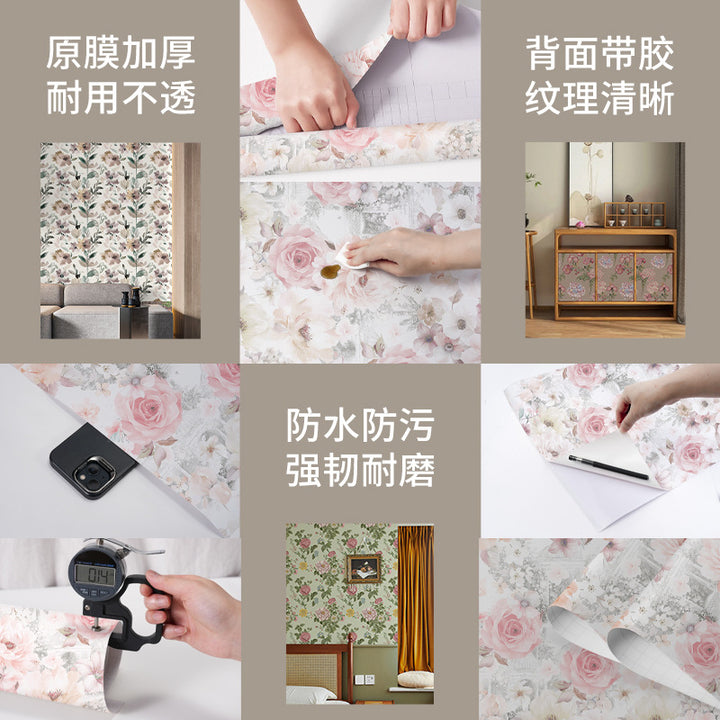 原膜加厚
耐用不透

背面带胶
纹理清晰

防水防污
强韧耐磨

0.14