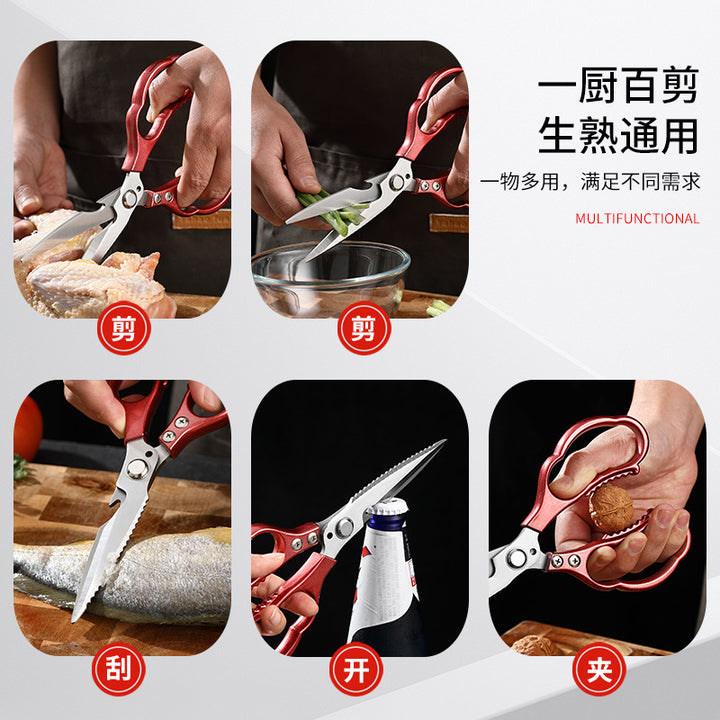 一厨百剪
生熟通用

一物多用，满足不同需求

MULTIFUNCTIONAL

剪

剪

刮

开

夹