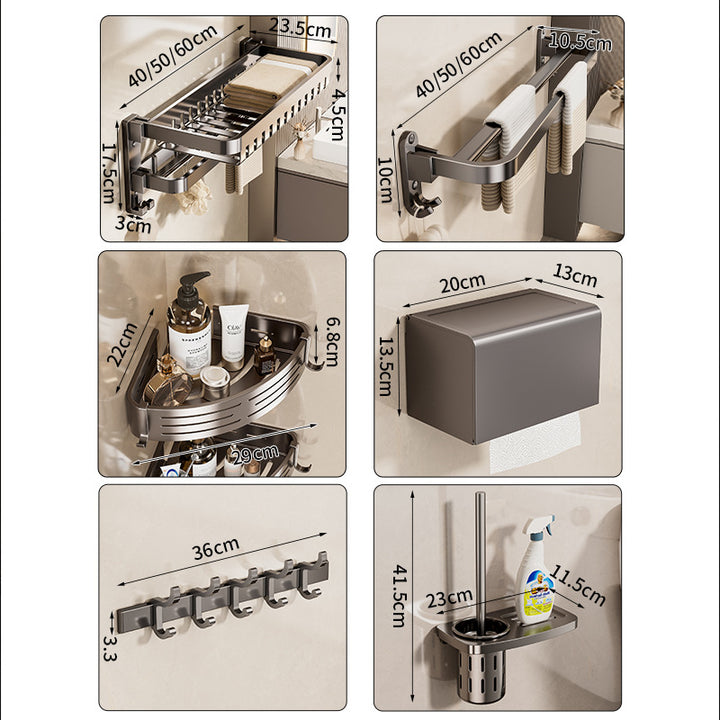 40/50/60cm
23.5cm
4.5cm
17.5cm
3cm

40/50/60cm
10.5cm
10cm

22cm
6.8cm
29cm

20cm
13cm
13.5cm

36cm
3.3

41.5cm
23cm
11.5cm