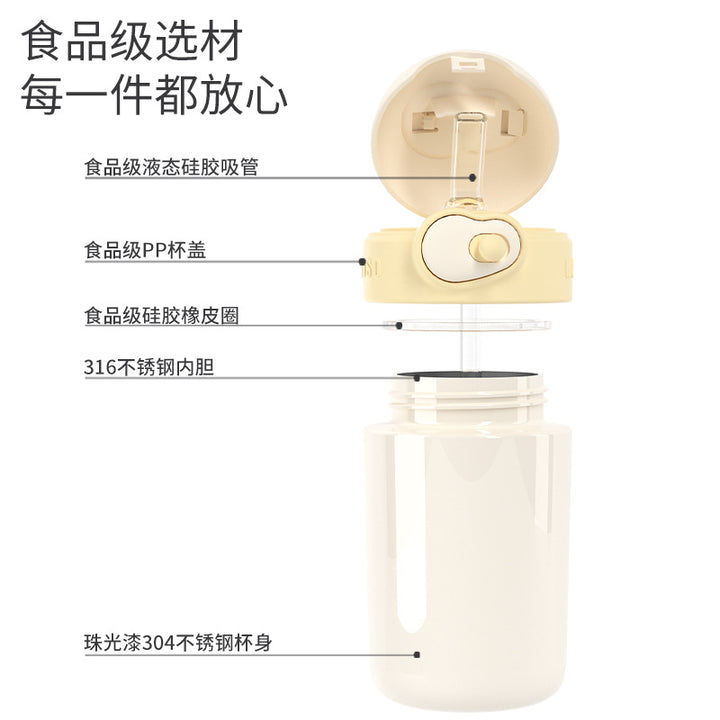 食品级选材
每一件都放心

食品级液态硅胶吸管

食品级PP杯盖

食品级硅胶橡皮圈

316不锈钢内胆

珠光漆304不锈钢杯身