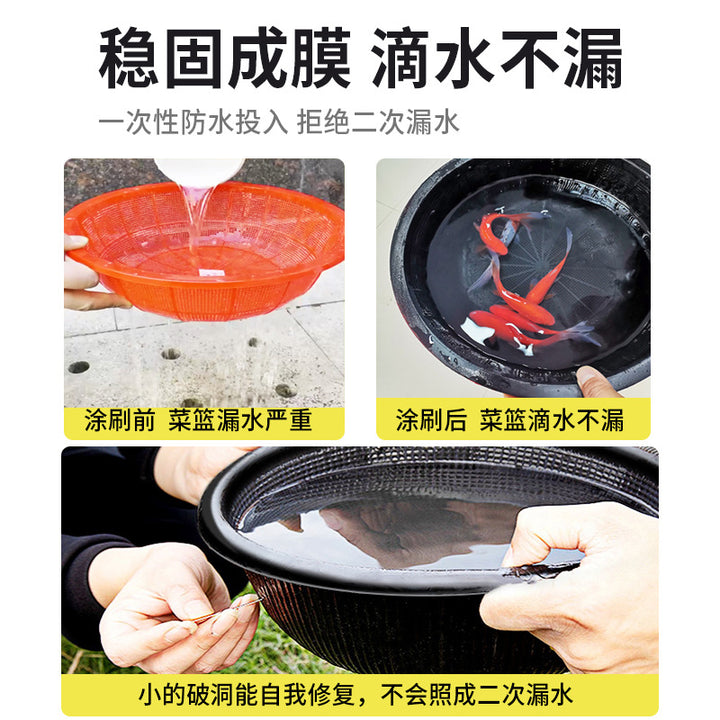 稳固成膜 滴水不漏

一次性防水投入 拒绝二次漏水

涂刷前 菜篮漏水严重

涂刷后 菜篮滴水不漏

小的破洞能自我修复，不会照成二次漏水