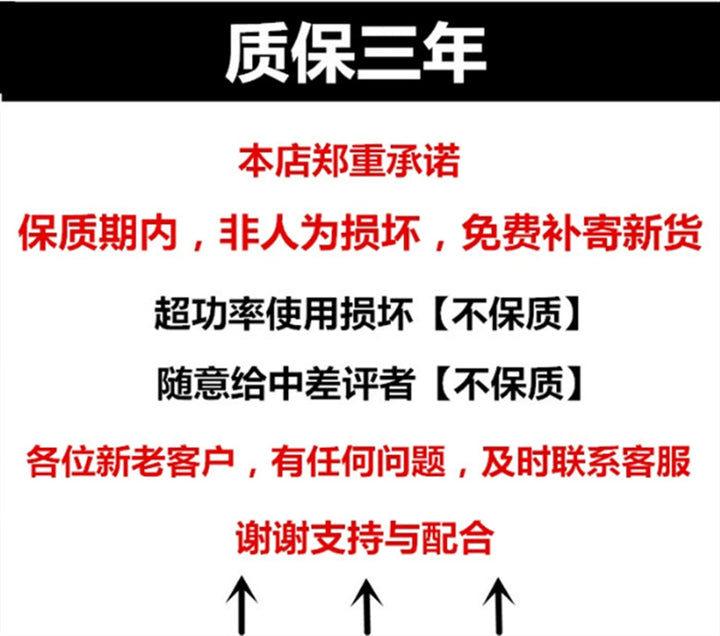 质保三年

本店郑重承诺

保质期内，非人为损坏，免费补寄新货

超功率使用损坏【不保质】

随意给中差评者【不保质】

各位新老客户，有任何问题，及时联系客服

谢谢支持与配合

↑ ↑ ↑