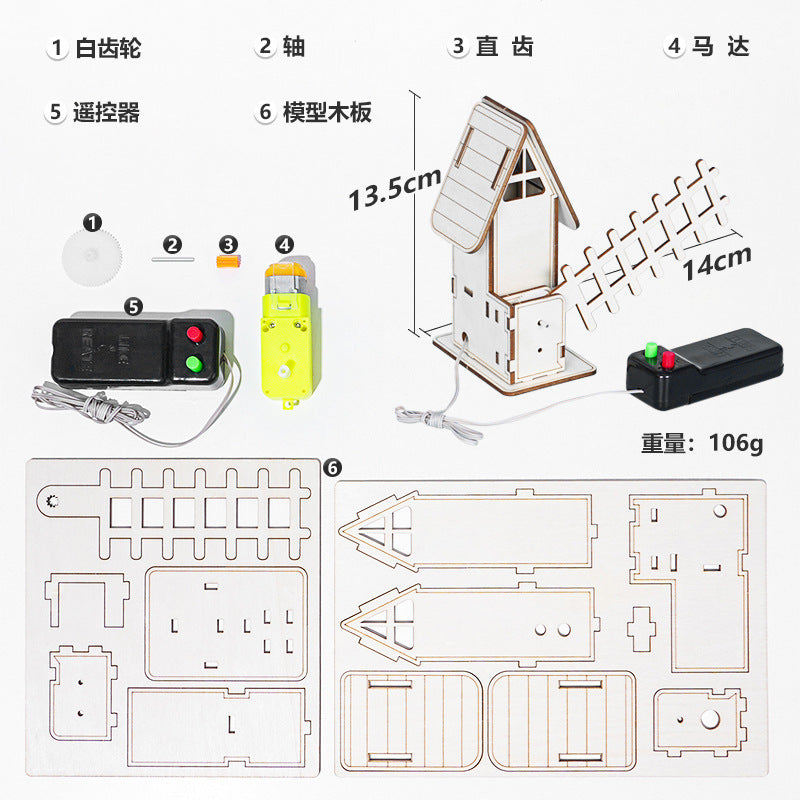 1 白齿轮
2 轴
3 直 齿
4 马 达
5 遥控器
6 模型木板

13.5cm
14cm

1
2
3
4
5

重量：106g

6