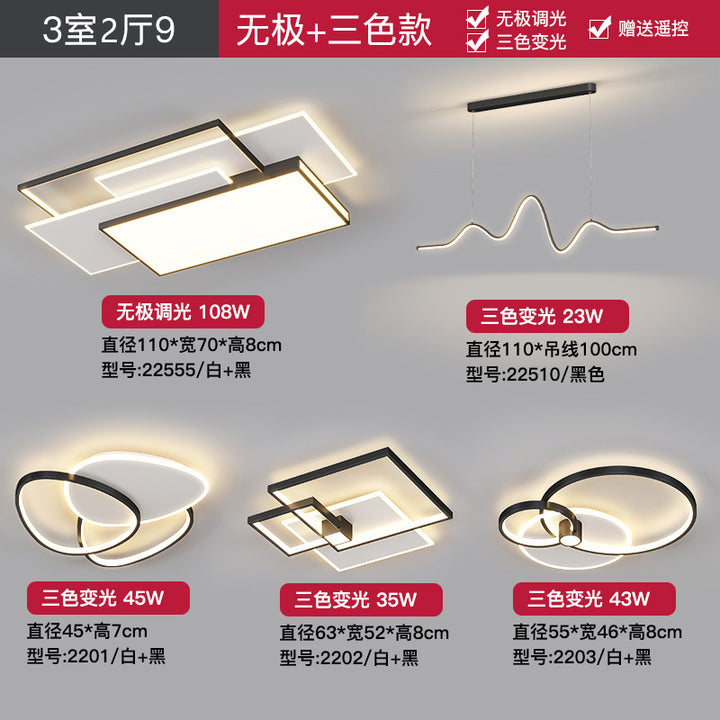 3室2厅9

无极+三色款

无极调光
三色变光

赠送遥控

无极调光 108W
直径110*宽70*高8cm
型号:22555/白+黑

三色变光 23W
直径110*吊线100cm
型号:22510/黑色

三色变光 45W
直径45*高7cm
型号:2201/白+黑

三色变光 35W
直径63*宽52*高8cm
型号:2202/白+黑

三色变光 43W
直径55*宽46*高8cm
型号:2203/白+黑